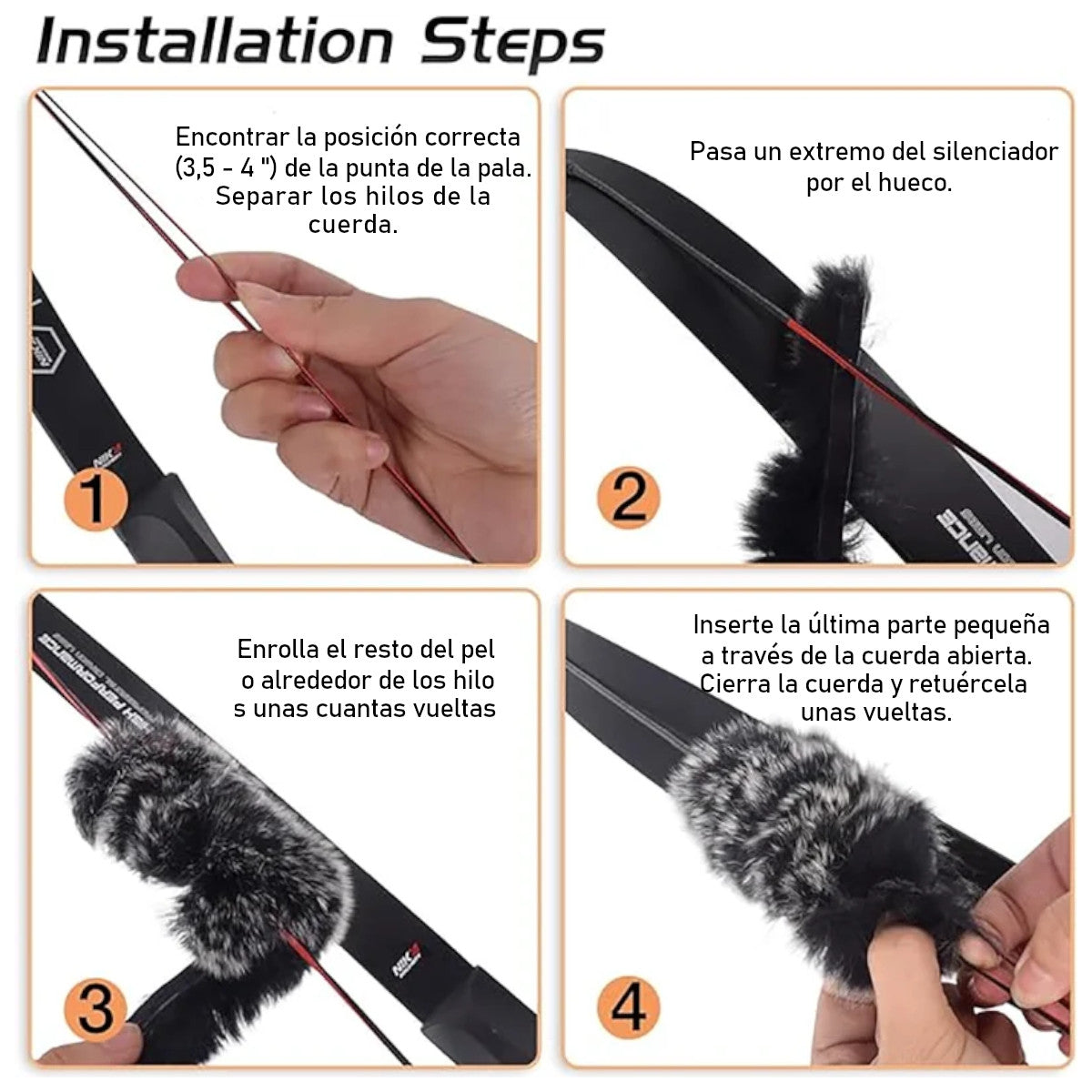 Installation Steps

Encontrar la posición correcta (3,5 - 4 ") de la punta de la pala. Separar los hilos de la cuerda.

1

Pasa un extremo del silenciador por el hueco.

2

Enrolla el resto del pel o alrededor de los hilo s unas cuantas vueltas

3

Inserte la última parte pequeña a través de la cuerda abierta. Cierra la cuerda y retuércela unas vueltas.

4