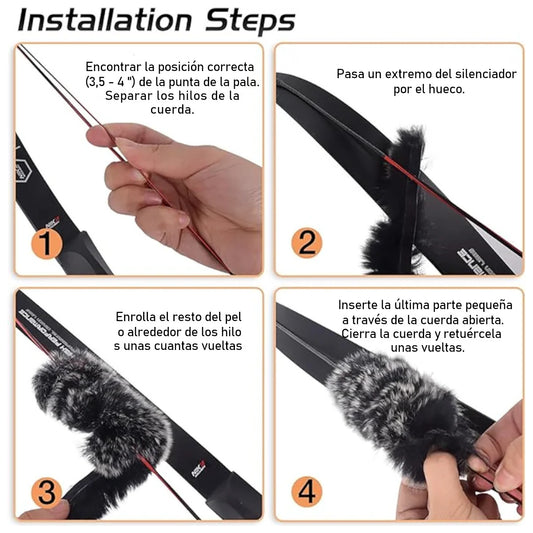 Installation Steps

Encontrar la posición correcta (3,5 - 4 ") de la punta de la pala. Separar los hilos de la cuerda.

1

Pasa un extremo del silenciador por el hueco.

2

Enrolla el resto del pel o alrededor de los hilo s unas cuantas vueltas

3

Inserte la última parte pequeña a través de la cuerda abierta. Cierra la cuerda y retuércela unas vueltas.

4