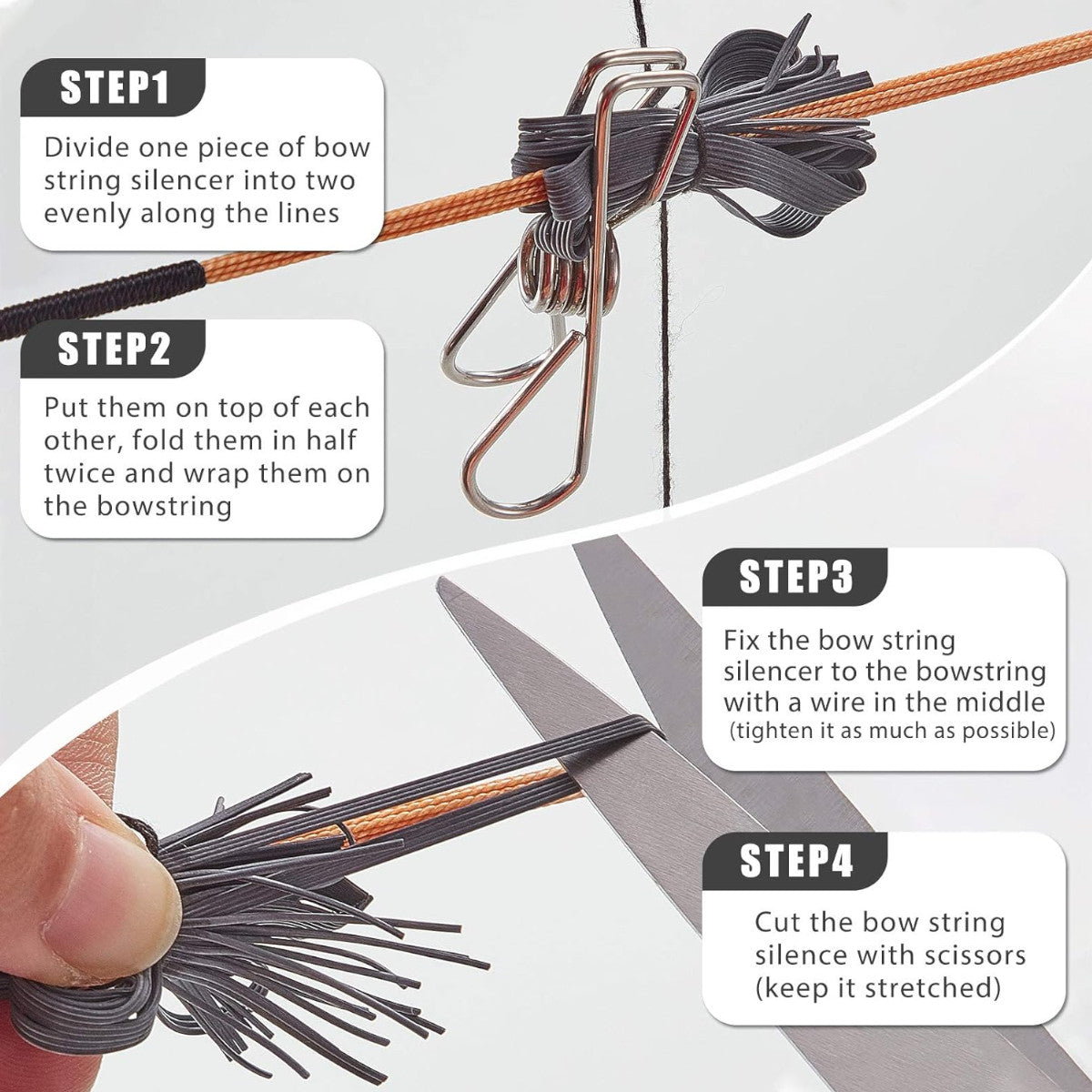 STEP1

Divide one piece of bow string silencer into two evenly along the lines

STEP2

Put them on top of each other, fold them in half twice and wrap them on the bowstring

STEP3

Fix the bow string silencer to the bowstring with a wire in the middle (tighten it as much as possible)

STEP4

Cut the bow string silence with scissors (keep it stretched)